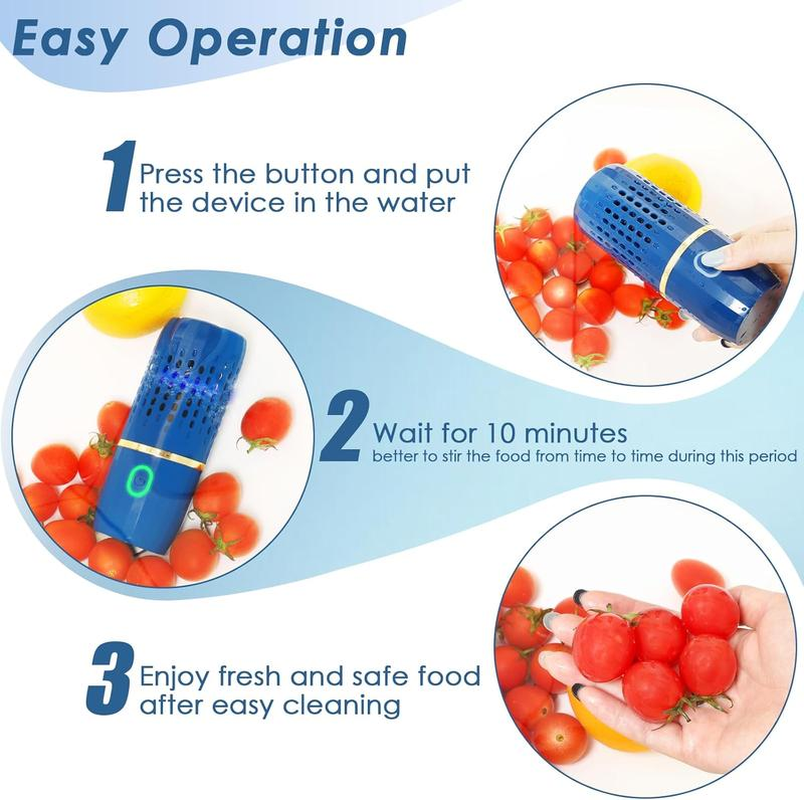 Easy Operation

1 Press the button and put the device in the water

2 Wait for 10 minutes
better to stir the food from time to time during this period

3 Enjoy fresh and safe food after easy cleaning