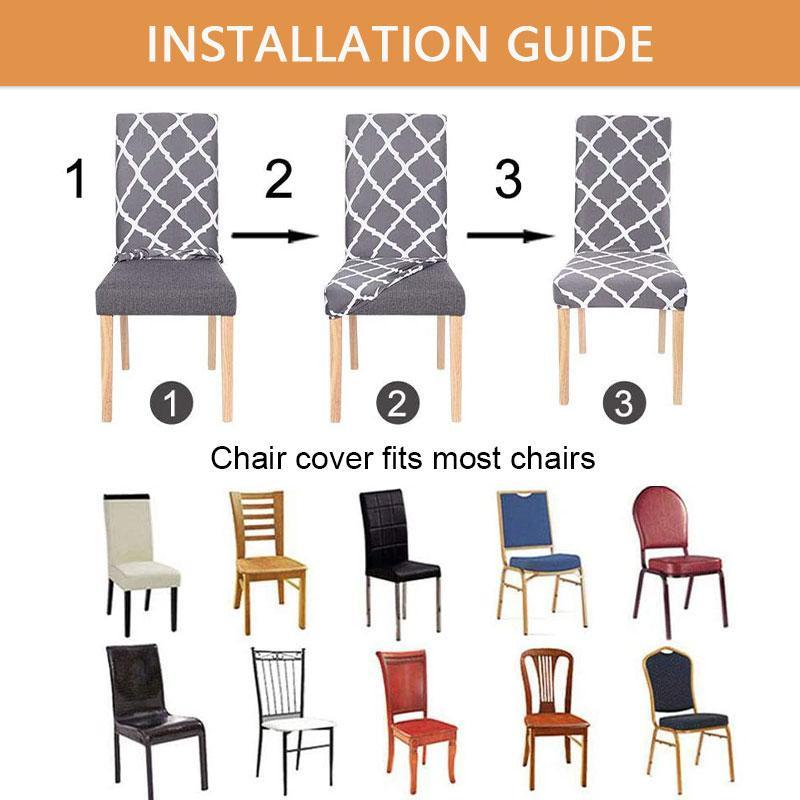 INSTALLATION GUIDE

1

2

3

1

2

3

Chair cover fits most chairs