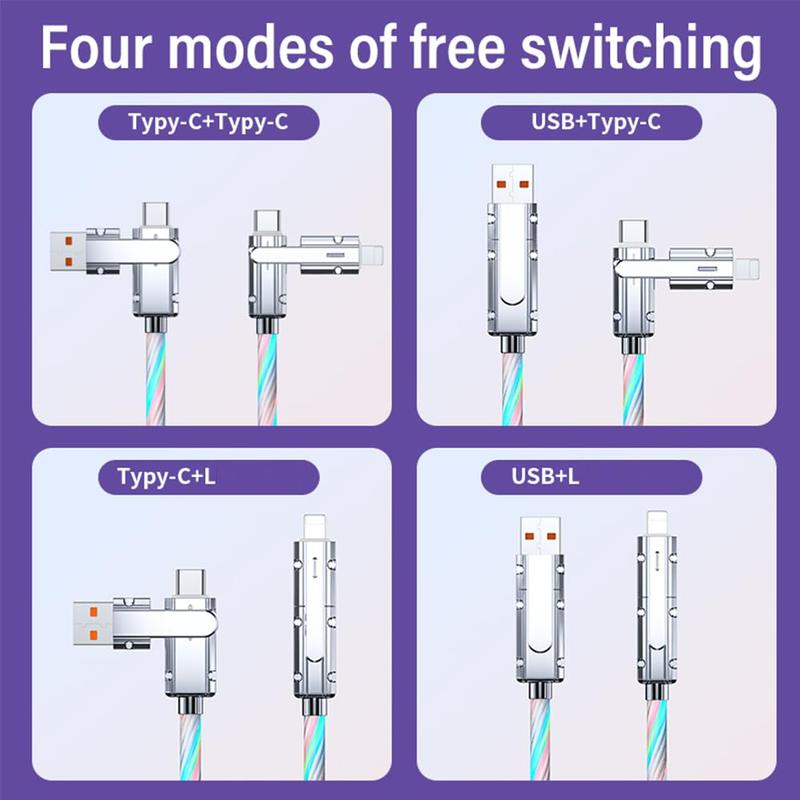 Four modes of free switching

Typy-C+Typy-C

USB+Typy-C

Typy-C+L

USB+L