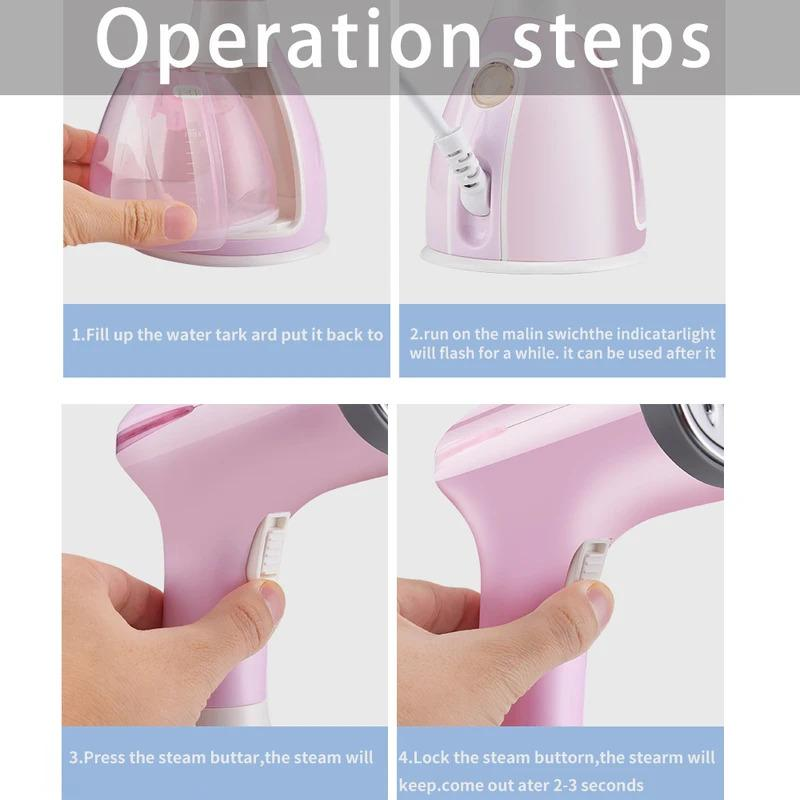 Operation steps

1.Fill up the water tark ard put it back to

2.run on the malin swichthe indicatarlight will flash for a while. it can be used after it

3.Press the steam buttar,the steam will

4.Lock the steam buttorn,the stearm will keep.come out ater 2-3 seconds