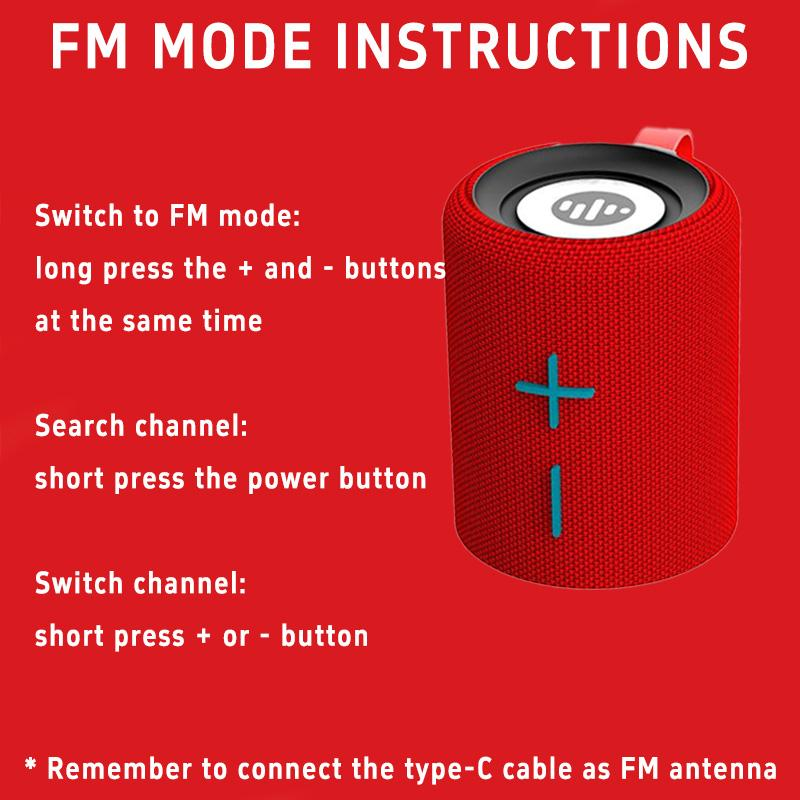 FM MODE INSTRUCTIONS

Switch to FM mode:
long press the + and - buttons at the same time

Search channel:
short press the power button

Switch channel:
short press + or - button

* Remember to connect the type-C cable as FM antenna